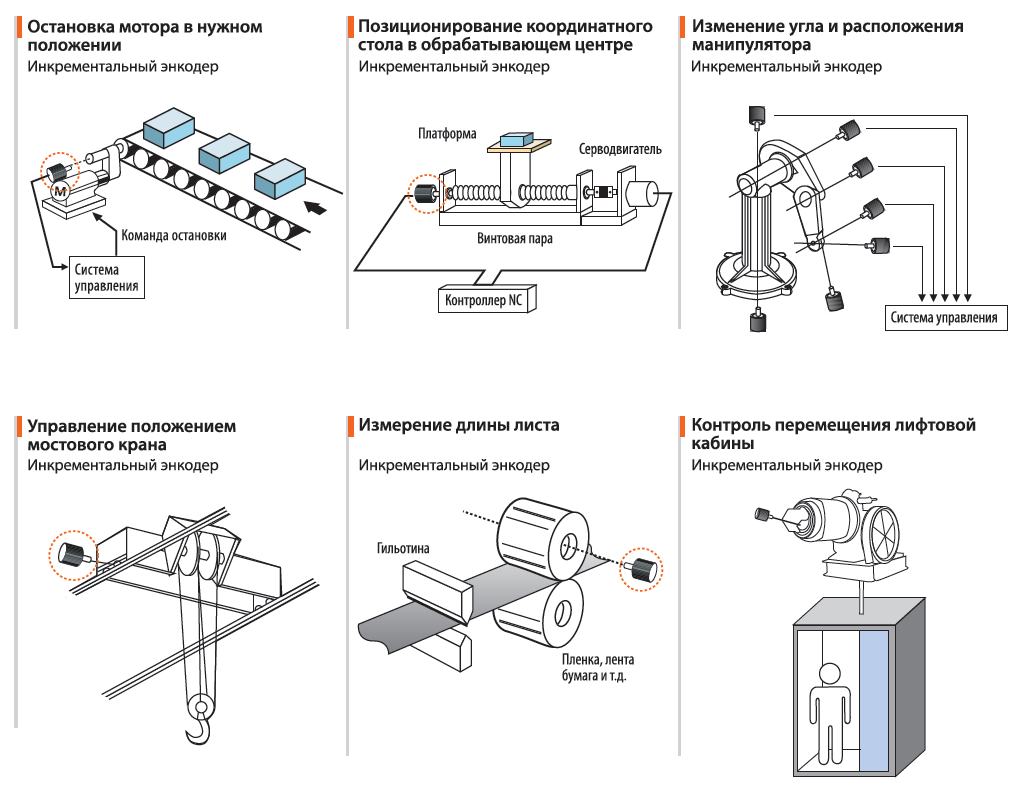 Остановка мотора в нужном положении
Инкрементальный энкодер

M

Команда остановки

Система управления

Позиционирование координатного стола в обрабатывающем центре
Инкрементальный энкодер

Платформа

Серводвигатель

Винтовая пара

Контроллер NC

Изменение угла и расположения манипулятора
Инкрементальный энкодер

Система управления

Управление положением мостового крана
Инкрементальный энкодер

Измерение длины листа
Инкрементальный энкодер

Гильотина

Пленка, лента бумага и т.д.

Контроль перемещения лифтовой кабины
Инкрементальный энкодер